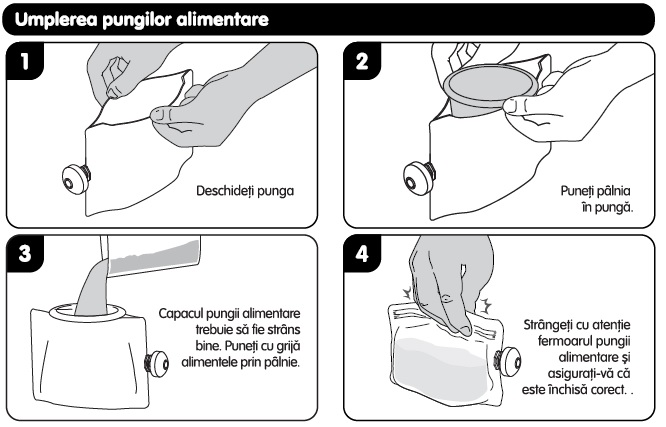 Umplerea pungilor alimentare

1

Deschideți punga

2

Puneți pâlnia în pungă.

3

Capacul pungii alimentare trebuie să fie strâns bine. Puneți cu grijă alimentele prin pâlnie.

4

Strângeți cu atenție fermoarul pungii alimentare și asigurați-vă că este închisă corect. .