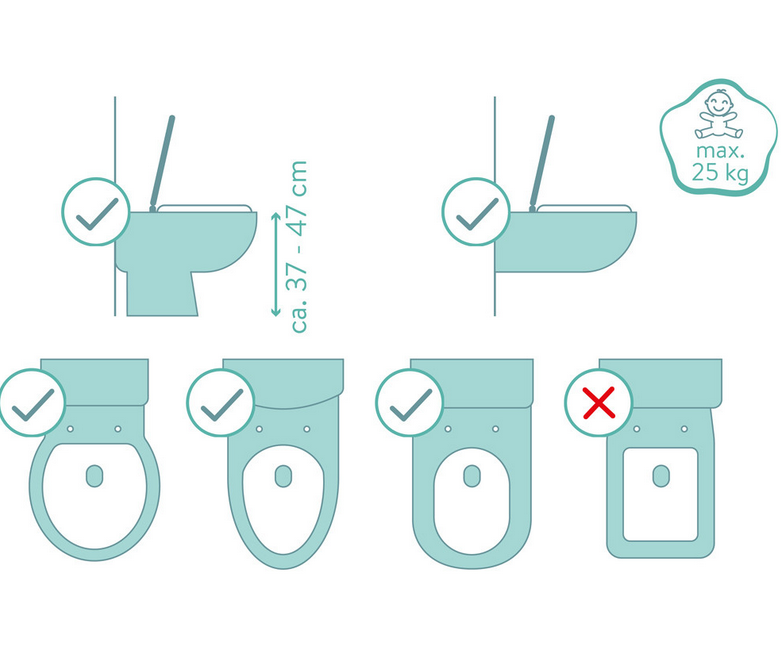 ca. 37 - 47 cm

max.
25 kg