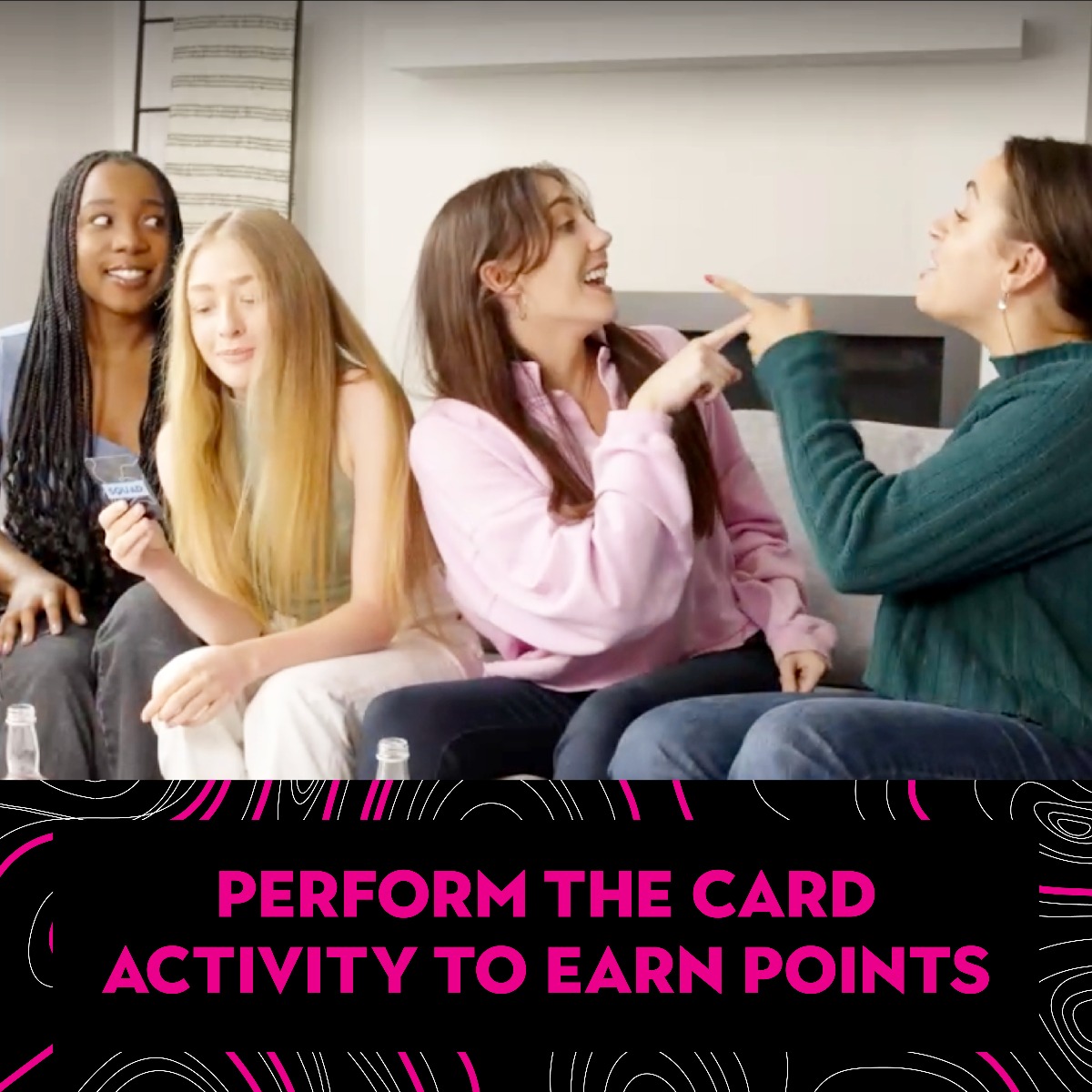 SQUAD

PERFORM THE CARD ACTIVITY TO EARN POINTS