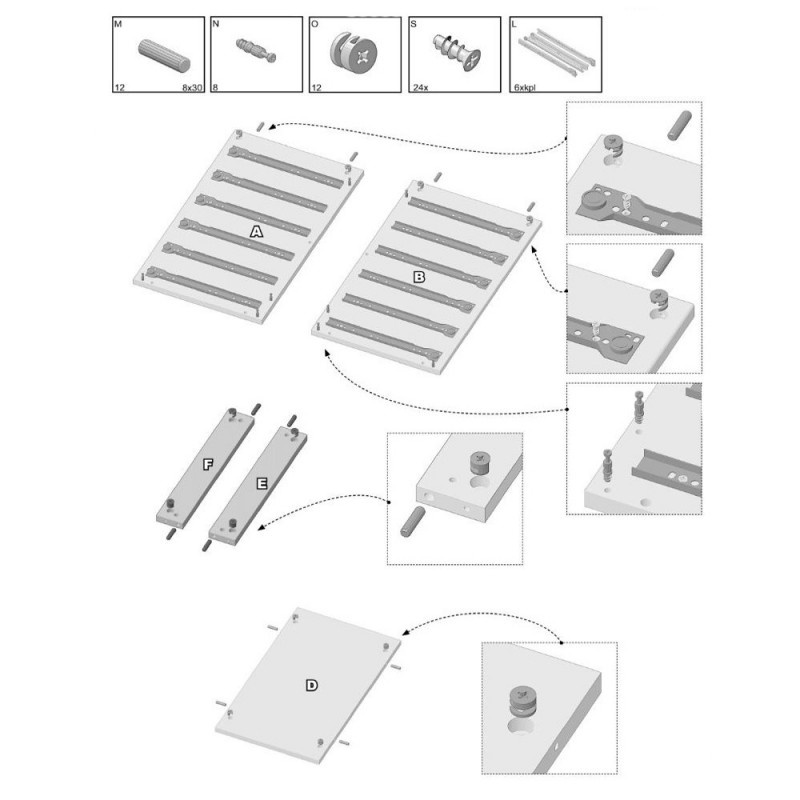 M
12 8x30

N
8

O
12

S
24x

L
6xkpl

A

B

F

E

D