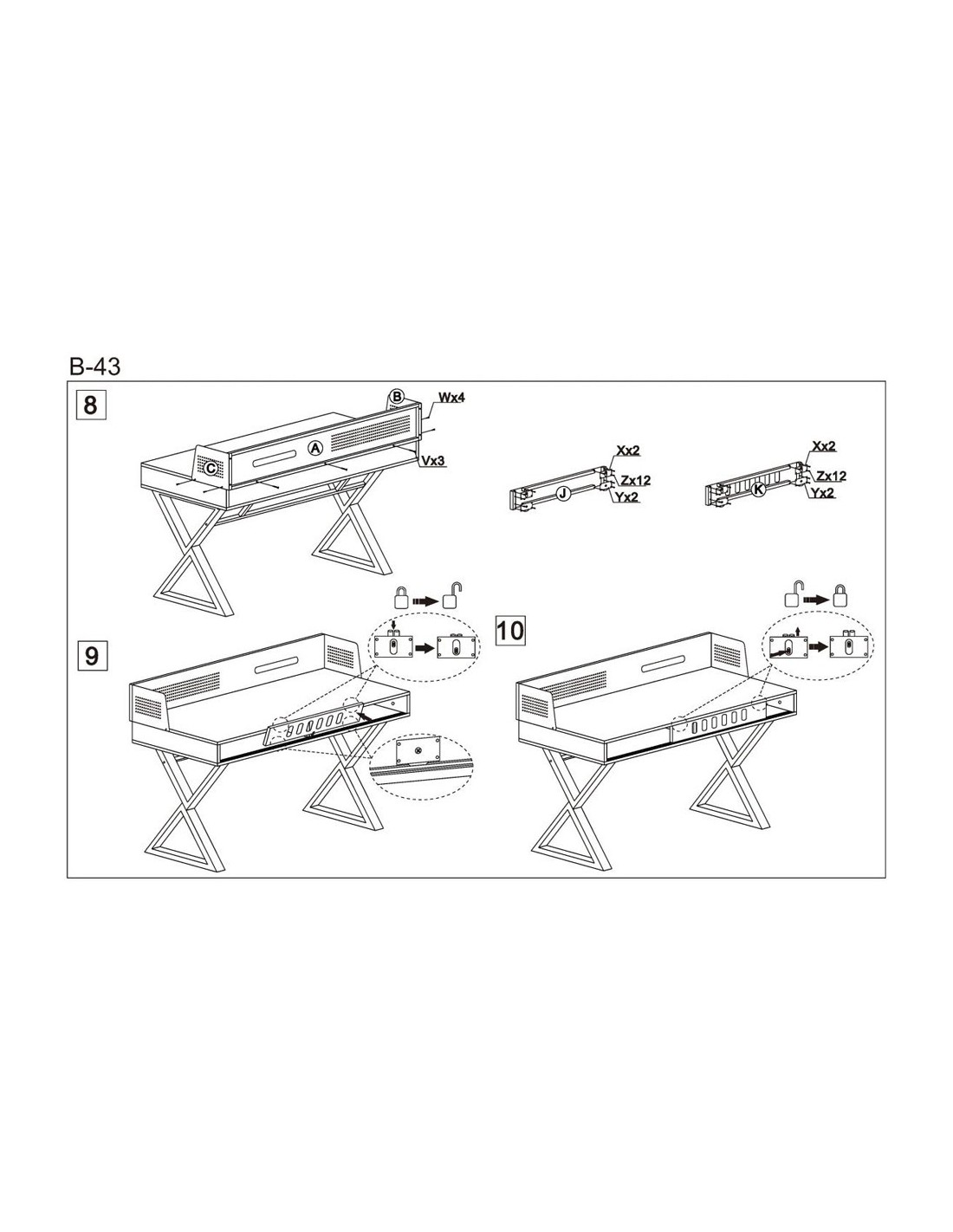 B-43

8

B
Wx4
A
C
Vx3

Xx2
Zx12
J
Yx2

Xx2
Zx12
K
Yx2

9

10