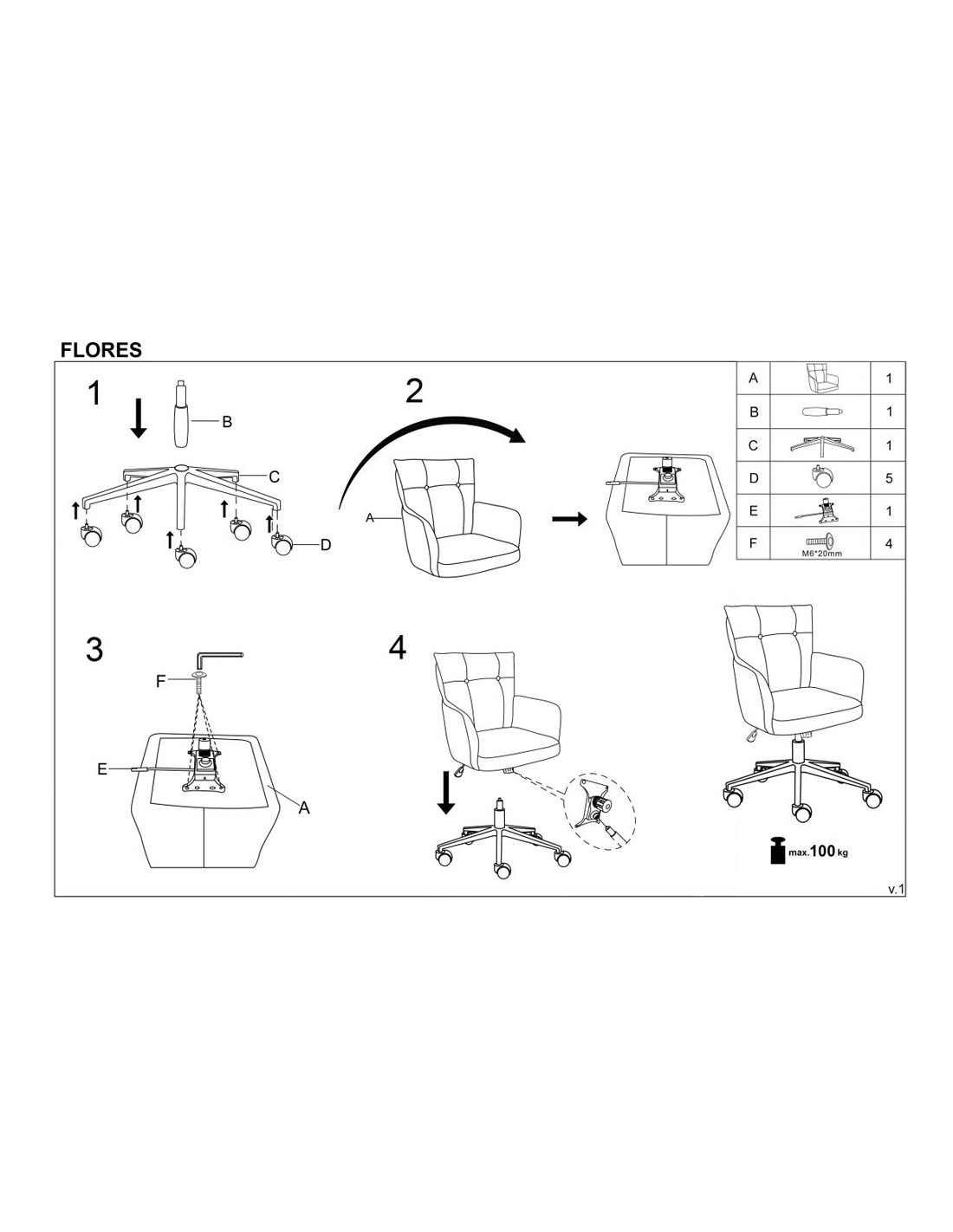 FLORES

1

B

C

D

2

A

| A | | 1 |
|---|---|---|
| B | | 1 |
| C | | 1 |
| D | | 5 |
| E | | 1 |
| F | M6*20mm | 4 |

3

F

E

A

4

max. 100 kg

v.1