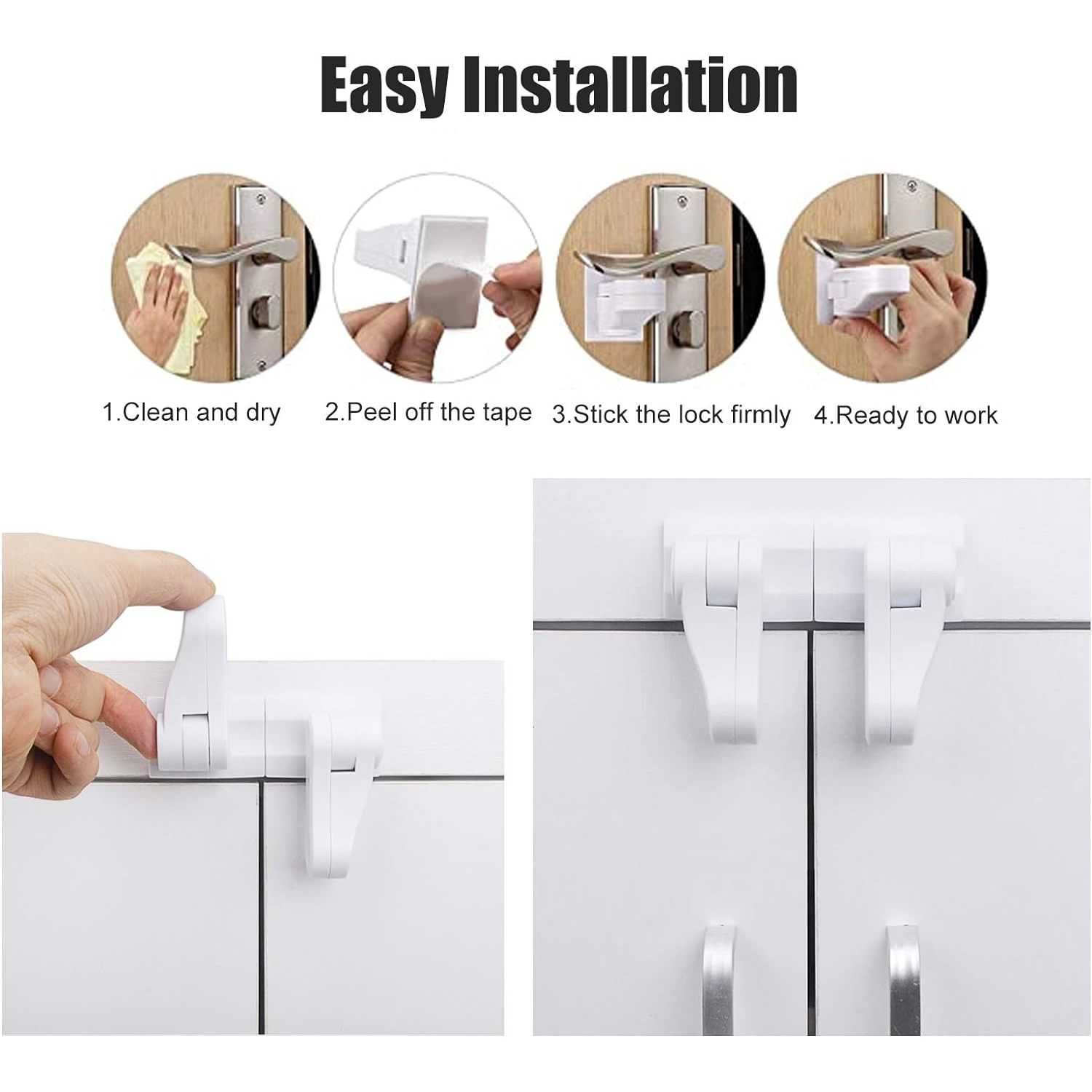 Easy Installation

1.Clean and dry

2.Peel off the tape

3.Stick the lock firmly

4.Ready to work