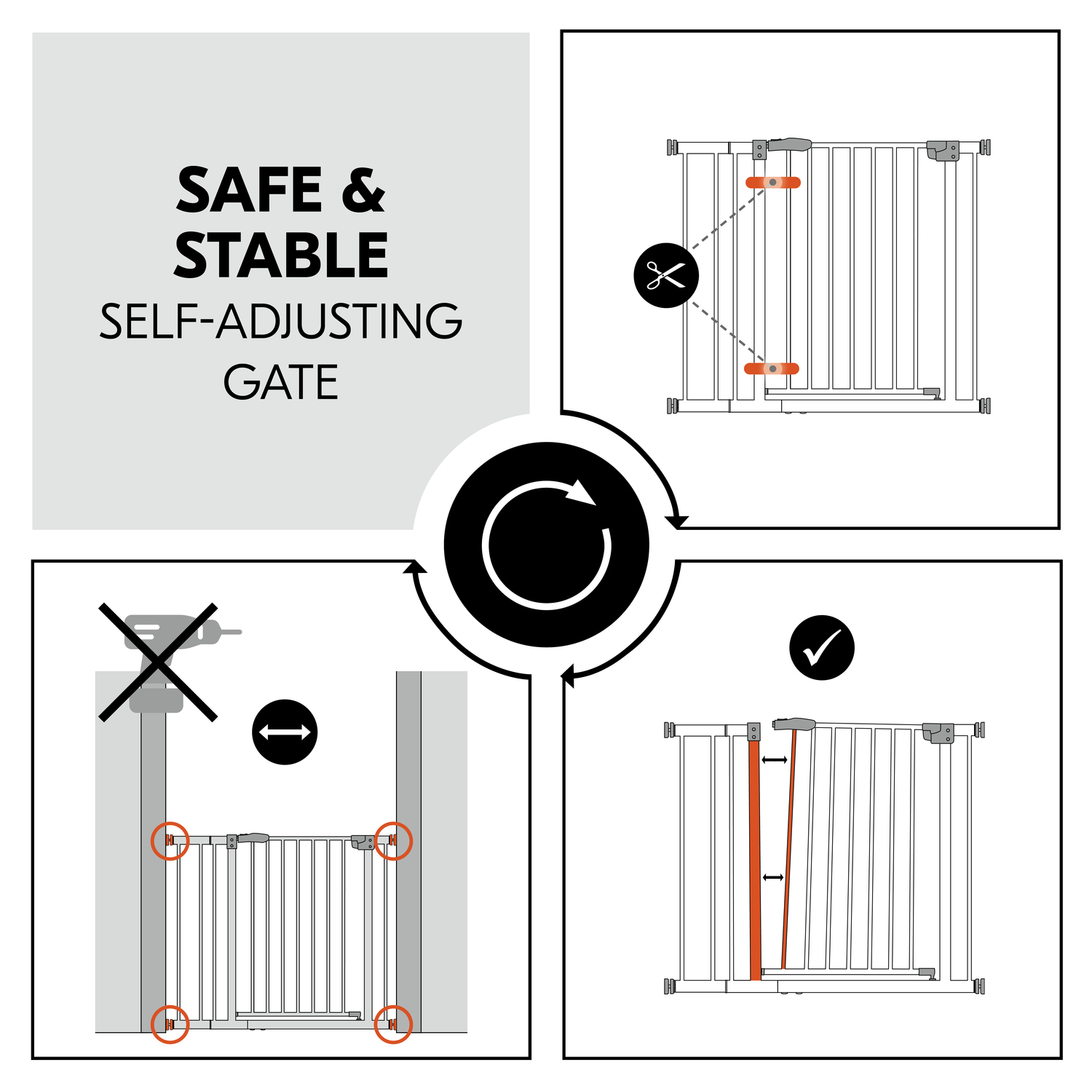 SAFE & STABLE
SELF-ADJUSTING GATE