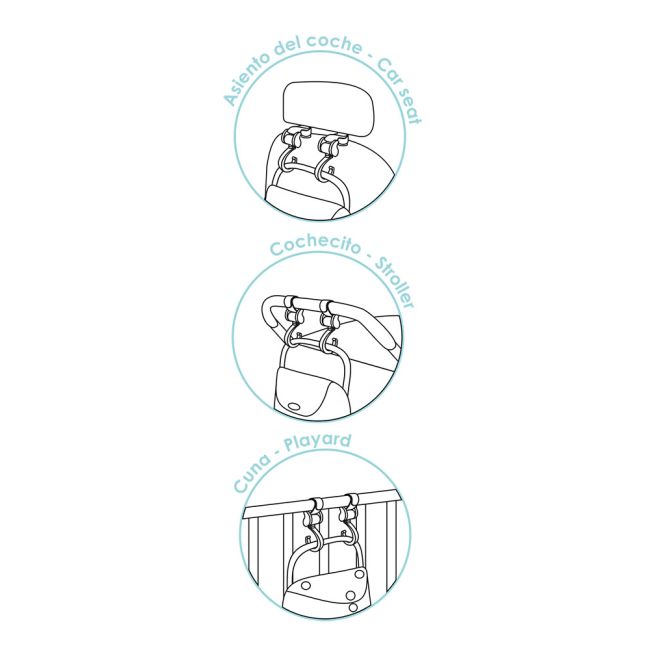 Asiento del coche - Car seat

Cochecito - Stroller

Cuna - Playard