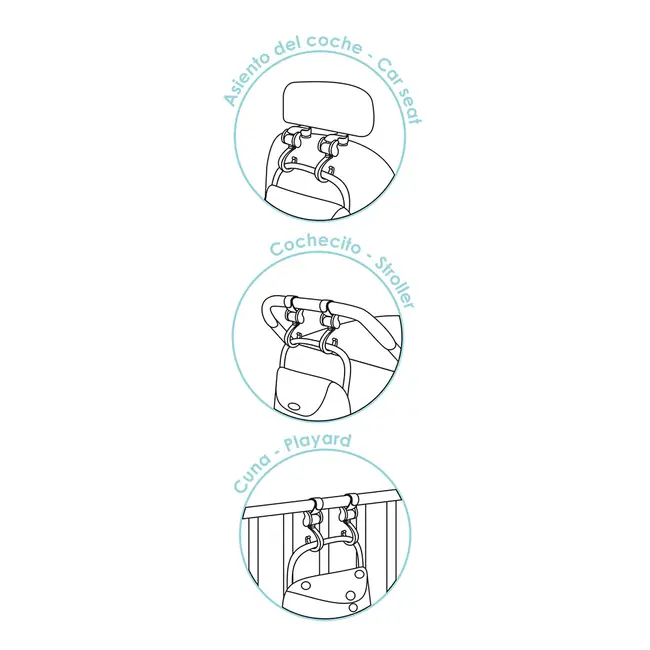 Asiento del coche - Car seat

Cochecito - Stroller

Cuna - Playard