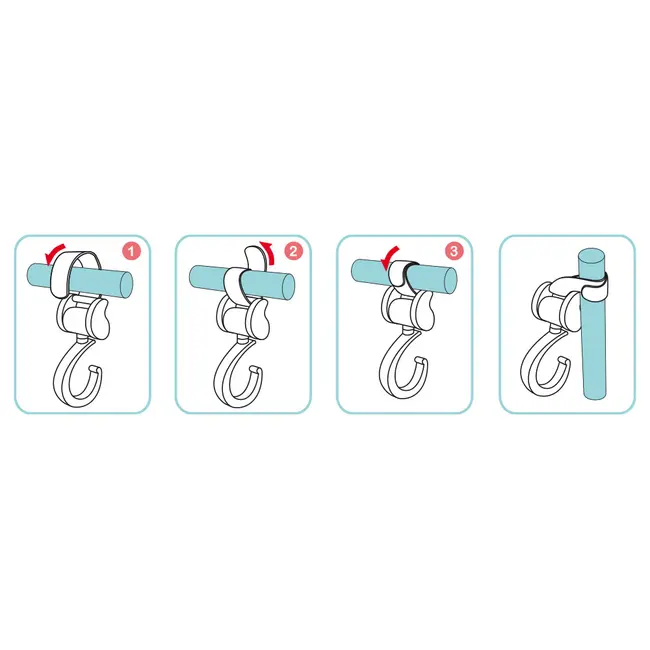 1

2

3