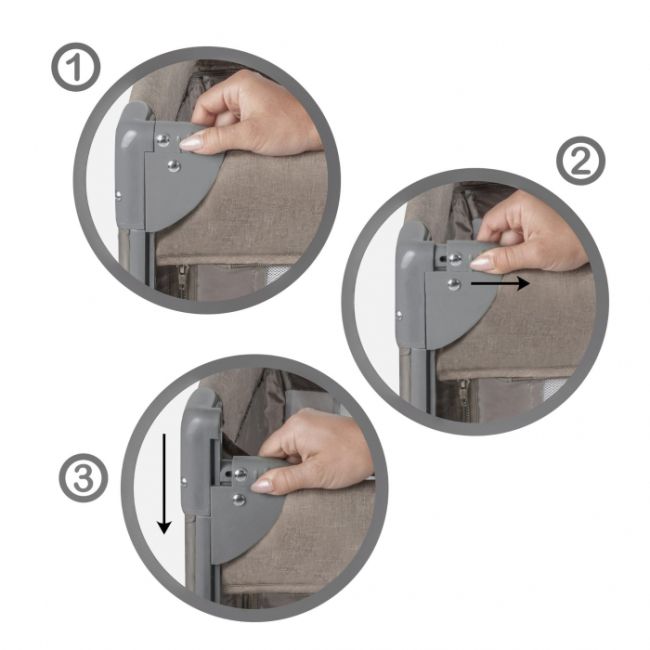 1

2

3