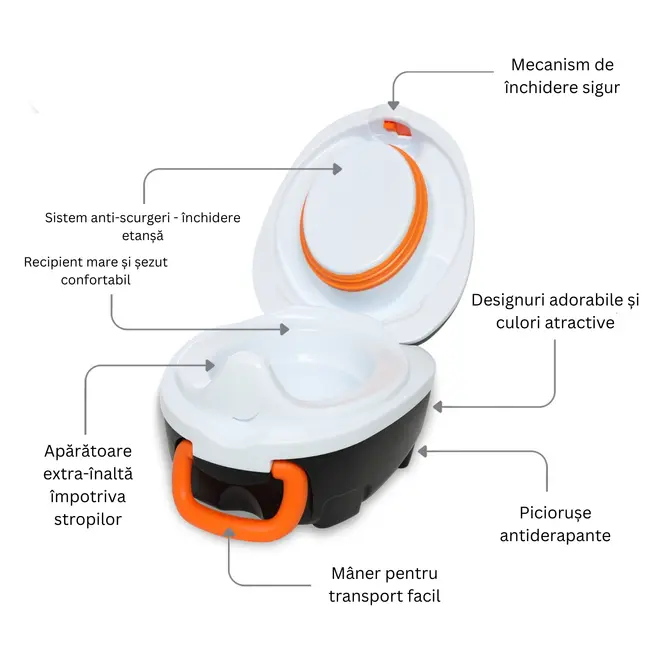 Mecanism de închidere sigur

Sistem anti-scurgeri - închidere etanșă

Recipient mare și șezut confortabil

Designuri adorabile și culori atractive

Apărătoare extra-înaltă împotriva stropilor

Piciorușe antiderapante

Mâner pentru transport facil