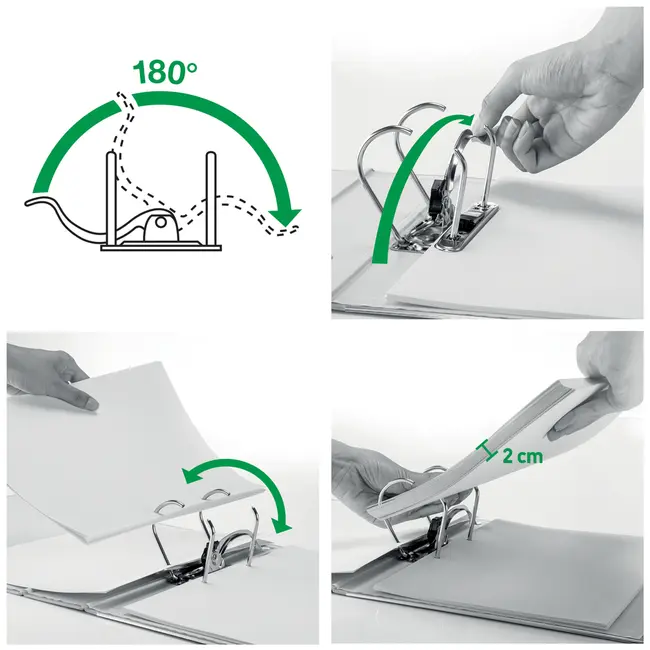 180°

2 cm