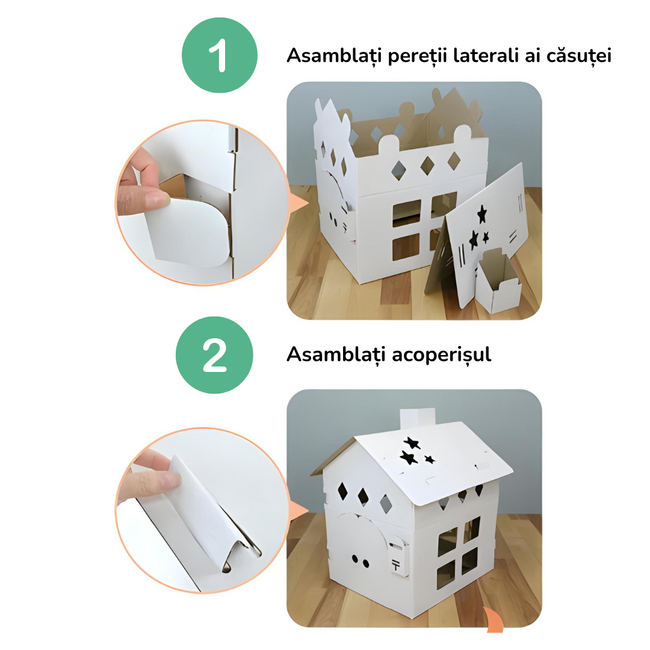 1

Asamblați pereții laterali ai căsuței

2

Asamblați acoperișul