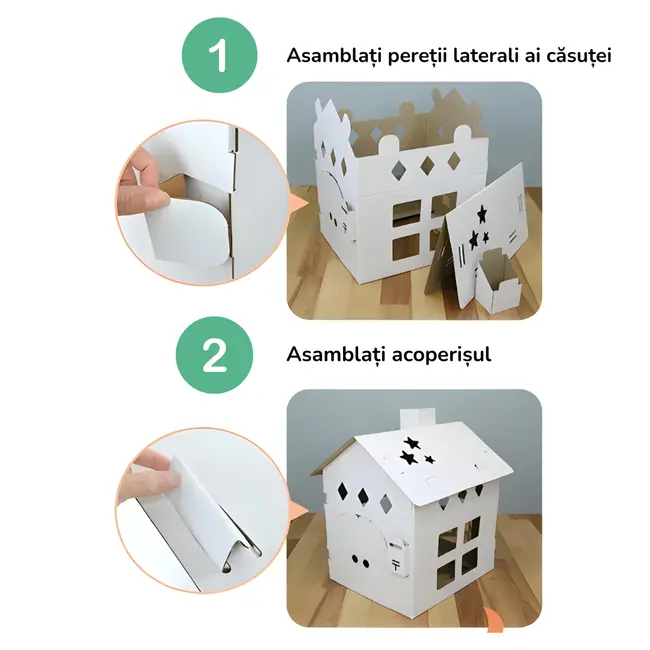 1

Asamblați pereții laterali ai căsuței

2

Asamblați acoperișul