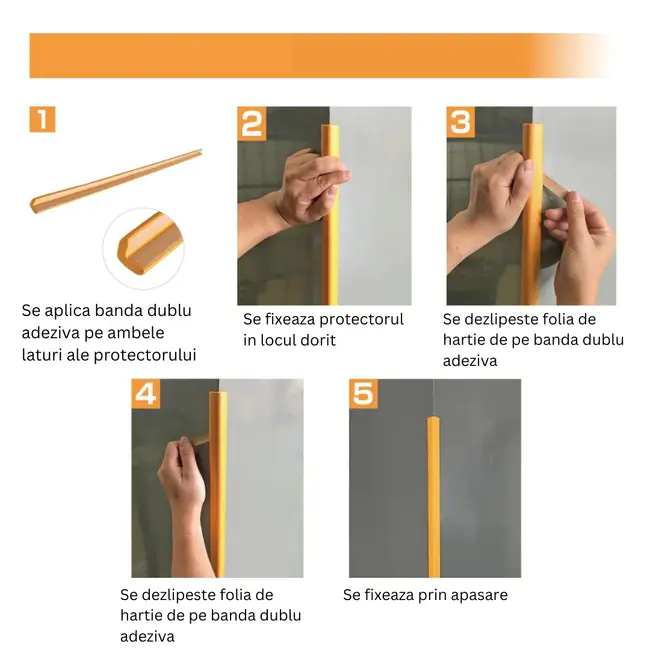 1

Se aplica banda dublu adeziva pe ambele laturi ale protectorului

2

Se fixeaza protectorul in locul dorit

3

Se dezlipeste folia de hartie de pe banda dublu adeziva

4

Se dezlipeste folia de hartie de pe banda dublu adeziva

5

Se fixeaza prin apasare