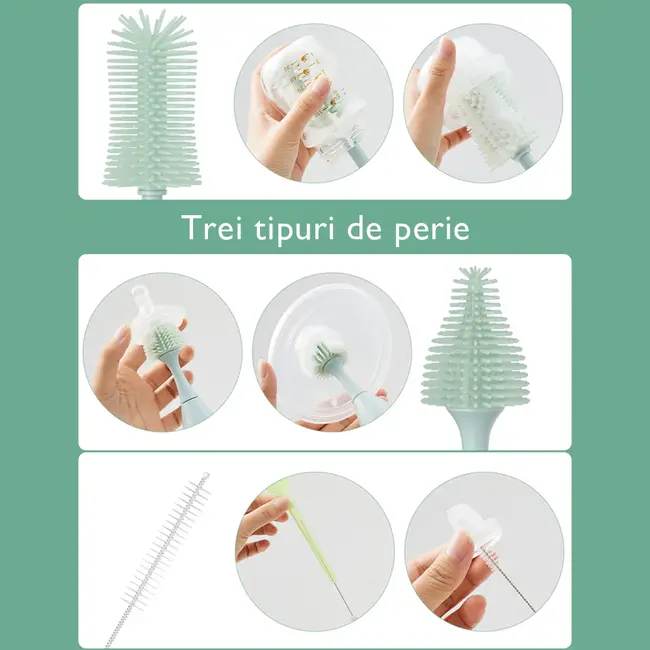 Trei tipuri de perie