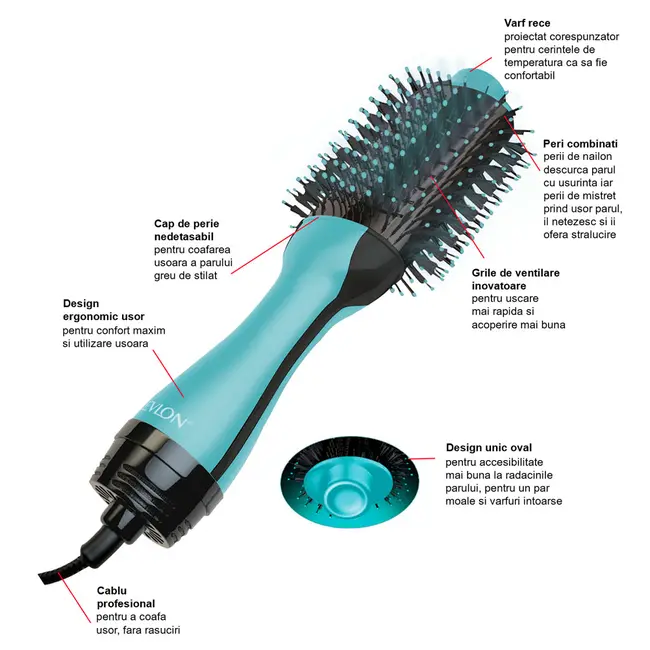 Varf rece
proiectat corespunzator pentru cerintele de temperatura ca sa fie confortabil

Peri combinati
perii de nailon descurca parul cu usurinta iar perii de mistret prind usor parul, il netezesc si ii ofera stralucire

Cap de perie nedetasabil
pentru coafarea usoara a parului greu de stilat

Grile de ventilare inovatoare
pentru uscare mai rapida si acoperire mai buna

Design ergonomic usor
pentru confort maxim si utilizare usoara

REVLON

Design unic oval
pentru accesibilitate mai buna la radacinile parului, pentru un par moale si varfuri intoarse

Cablu profesional
pentru a coafa usor, fara rasuciri