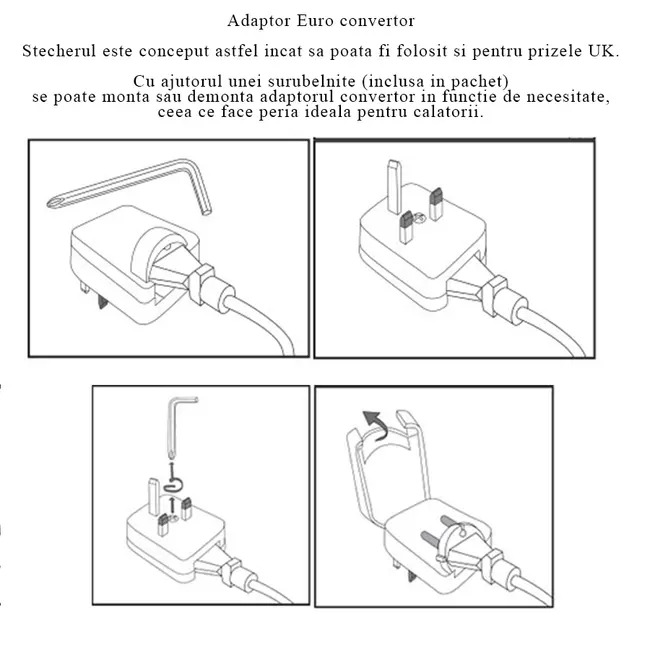 Adaptor Euro convertor

Stecherul este conceput astfel incat sa poata fi folosit si pentru prizele UK.

Cu ajutorul unei surubelnite (inclusa in pachet) se poate monta sau demonta adaptorul convertor in functie de necesitate, ceea ce face peria ideala pentru calatorii.