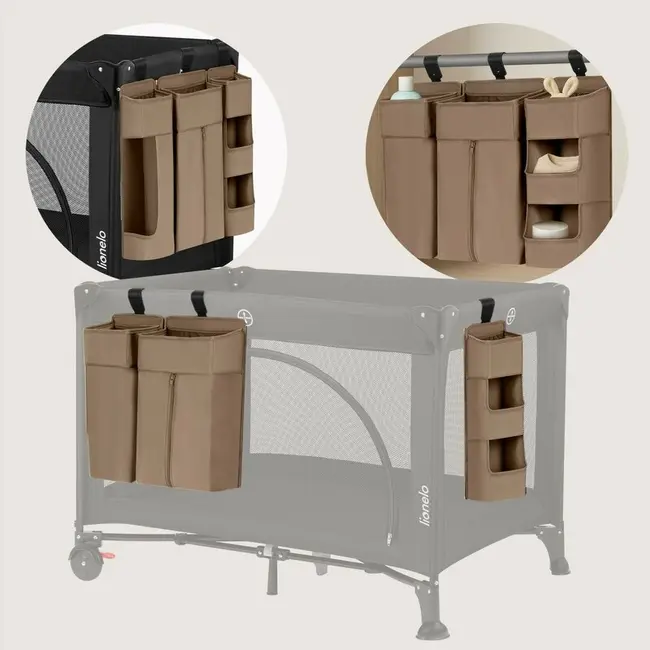 lionelo

lionelo