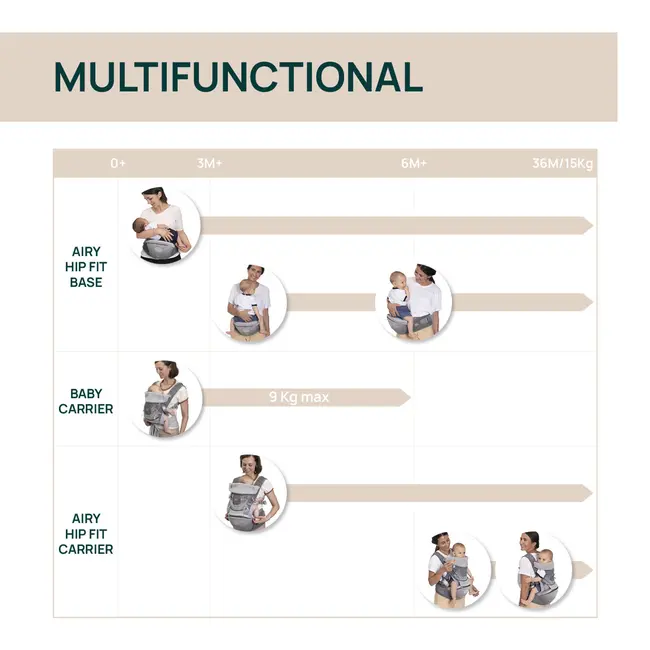 MULTIFUNCTIONAL

0+ 3M+ 6M+ 36M/15Kg

AIRY HIP FIT BASE

BABY CARRIER

9 Kg max

AIRY HIP FIT CARRIER