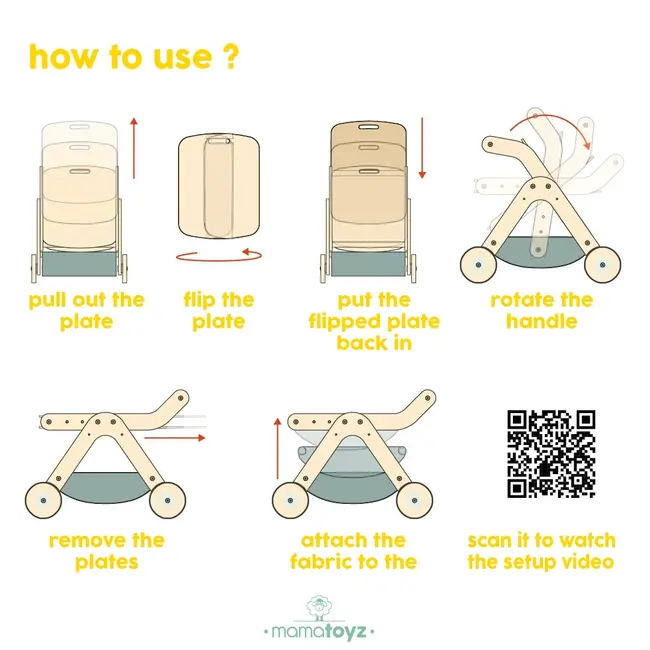 how to use ?

pull out the plate

flip the plate

put the flipped plate back in

rotate the handle

remove the plates

attach the fabric to the

scan it to watch the setup video

· mamatoyz ·