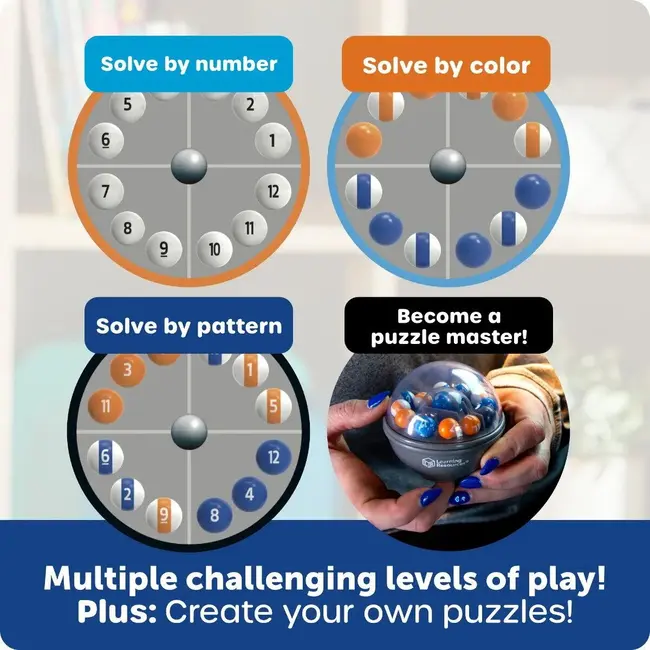 Solve by number

5
2
6
1
7
12
8
11
9
10

Solve by color

Solve by pattern

3
1
11
5
6
12
2
4
9
8

Become a puzzle master!

Learning Resources

Multiple challenging levels of play!
Plus: Create your own puzzles!