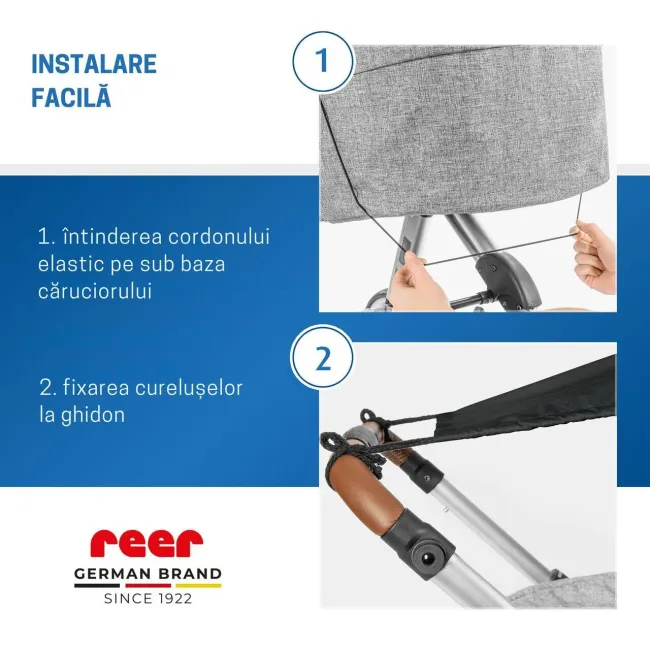 INSTALARE FACILĂ

1

1. întinderea cordonului elastic pe sub baza căruciorului

2

2. fixarea curelușelor la ghidon

reer
GERMAN BRAND
SINCE 1922