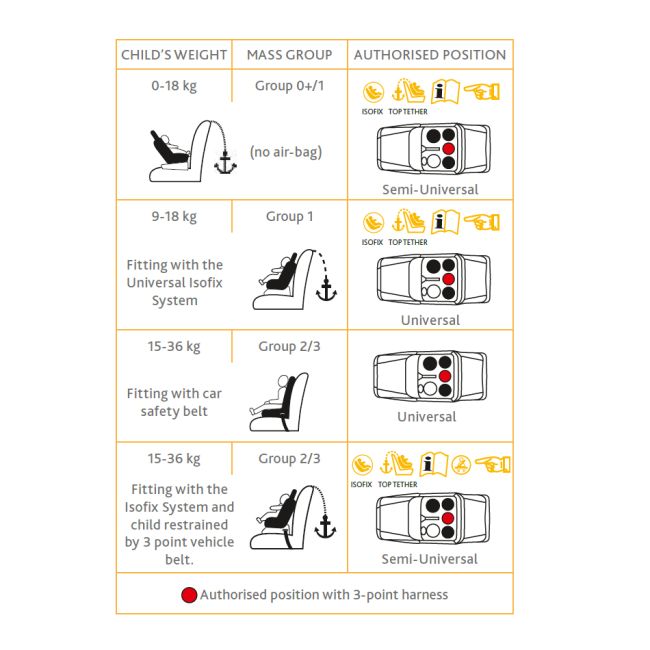 | CHILD'S WEIGHT | MASS GROUP | AUTHORISED POSITION |
|---|---|---|
| 0-18 kg | Group 0+/1 (no air-bag) | ISOFIX TOP TETHER Semi-Universal |
| 9-18 kg Fitting with the Universal Isofix System | Group 1 | ISOFIX TOP TETHER Universal |
| 15-36 kg Fitting with car safety belt | Group 2/3 | Universal |
| 15-36 kg Fitting with the Isofix System and child restrained by 3 point vehicle belt. | Group 2/3 | ISOFIX TOP TETHER Semi-Universal |

Authorised position with 3-point harness