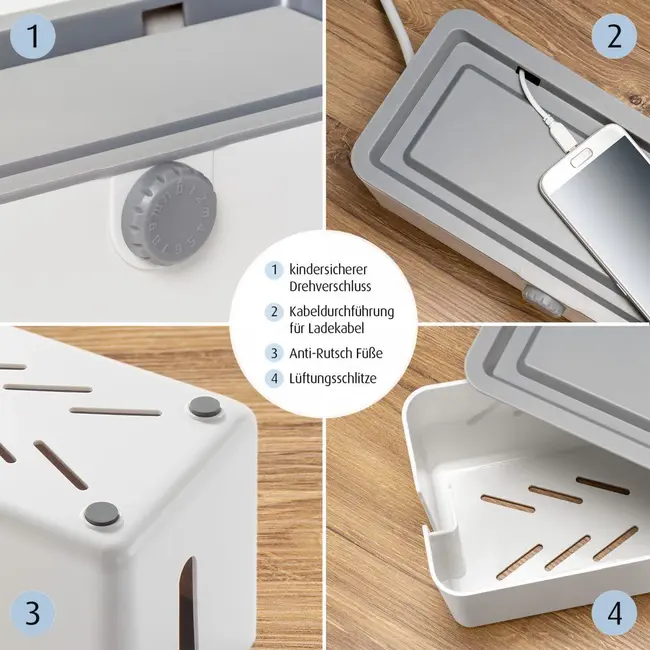 1

2

1 kindersicherer Drehverschluss

2 Kabeldurchführung für Ladekabel

3 Anti-Rutsch Füße

4 Lüftungsschlitze

3

4