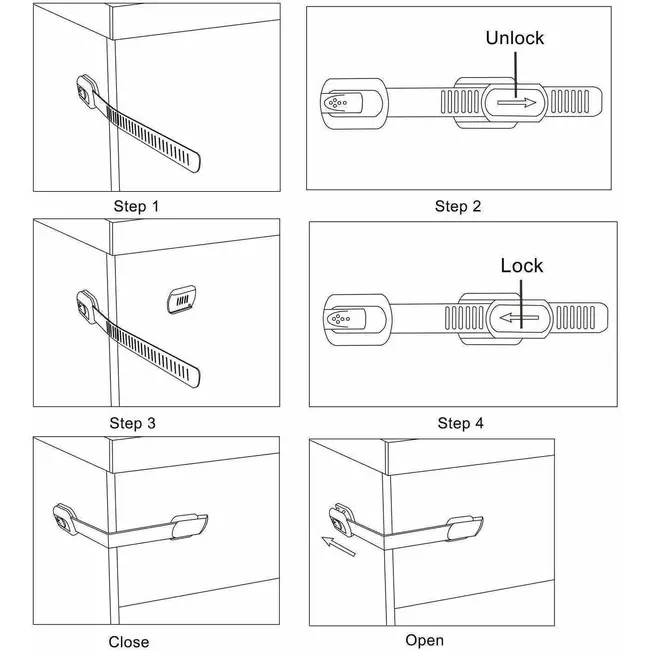 Step 1

Unlock

Step 2

Step 3

Lock

Step 4

Close

Open