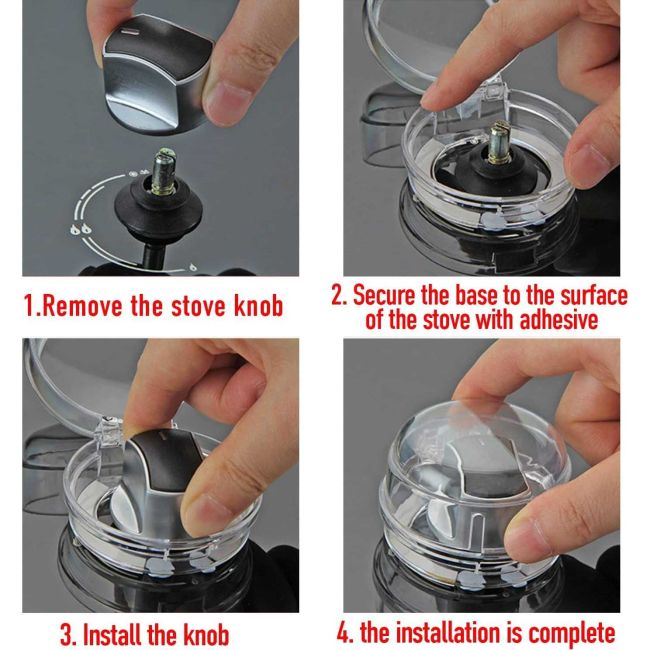 1.Remove the stove knob

2. Secure the base to the surface of the stove with adhesive

3. Install the knob

4. the installation is complete