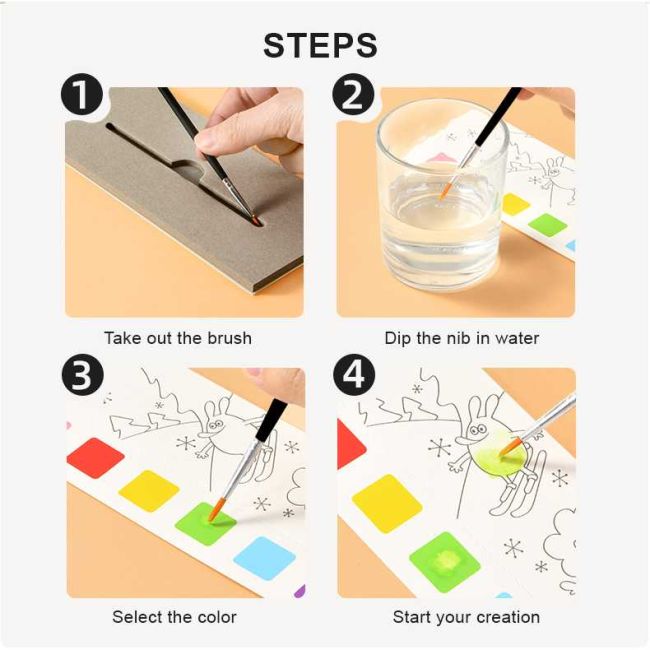 STEPS

1

Take out the brush

2

Dip the nib in water

3

Select the color

4

Start your creation